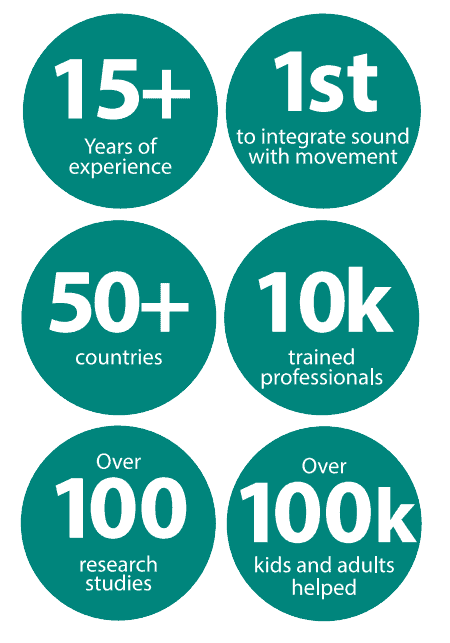 15+
Years of experience

1st
to integrate sound with movement

50+
countries

10k
trained professionals

Over
100
research studies

Over
100k
kids and adults helped