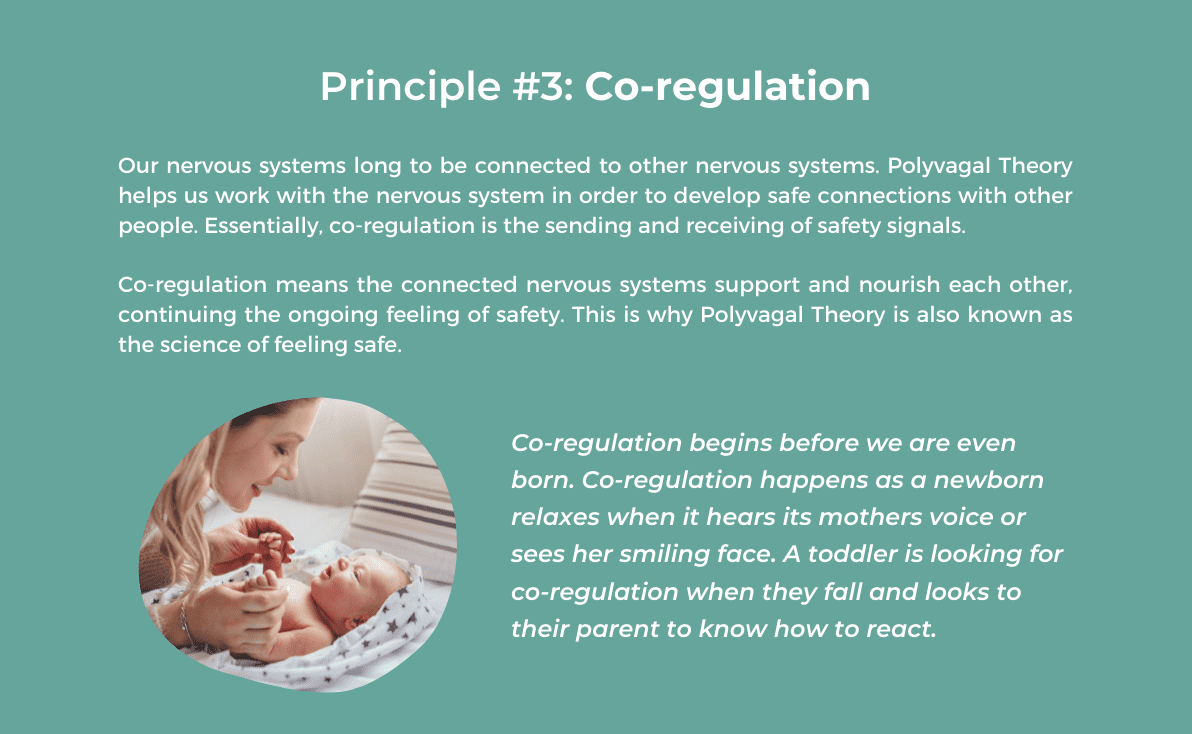 Principle #3: Co-regulation

Our nervous systems long to be connected to other nervous systems. Polyvagal Theory helps us work with the nervous system in order to develop safe connections with other people. Essentially, co-regulation is the sending and receiving of safety signals.

Co-regulation means the connected nervous systems support and nourish each other, continuing the ongoing feeling of safety. This is why Polyvagal Theory is also known as the science of feeling safe.

Co-regulation begins before we are even born. Co-regulation happens as a newborn relaxes when it hears its mothers voice or sees her smiling face. A toddler is looking for co-regulation when they fall and looks to their parent to know how to react.