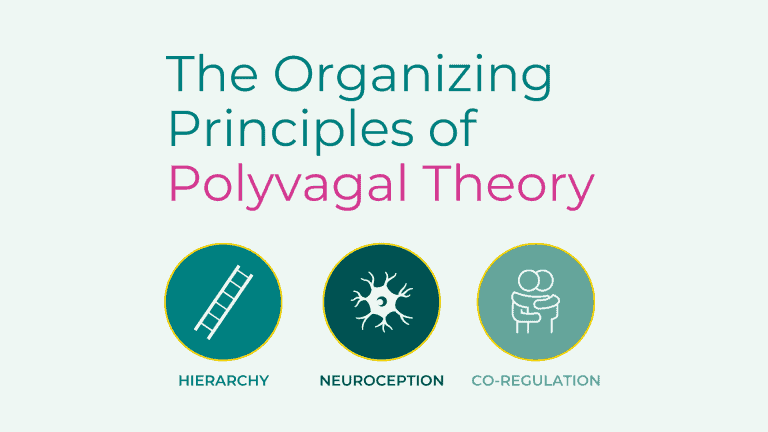 The Organizing Principles of Polyvagal Theory

HIERARCHY

NEUROCEPTION

CO-REGULATION