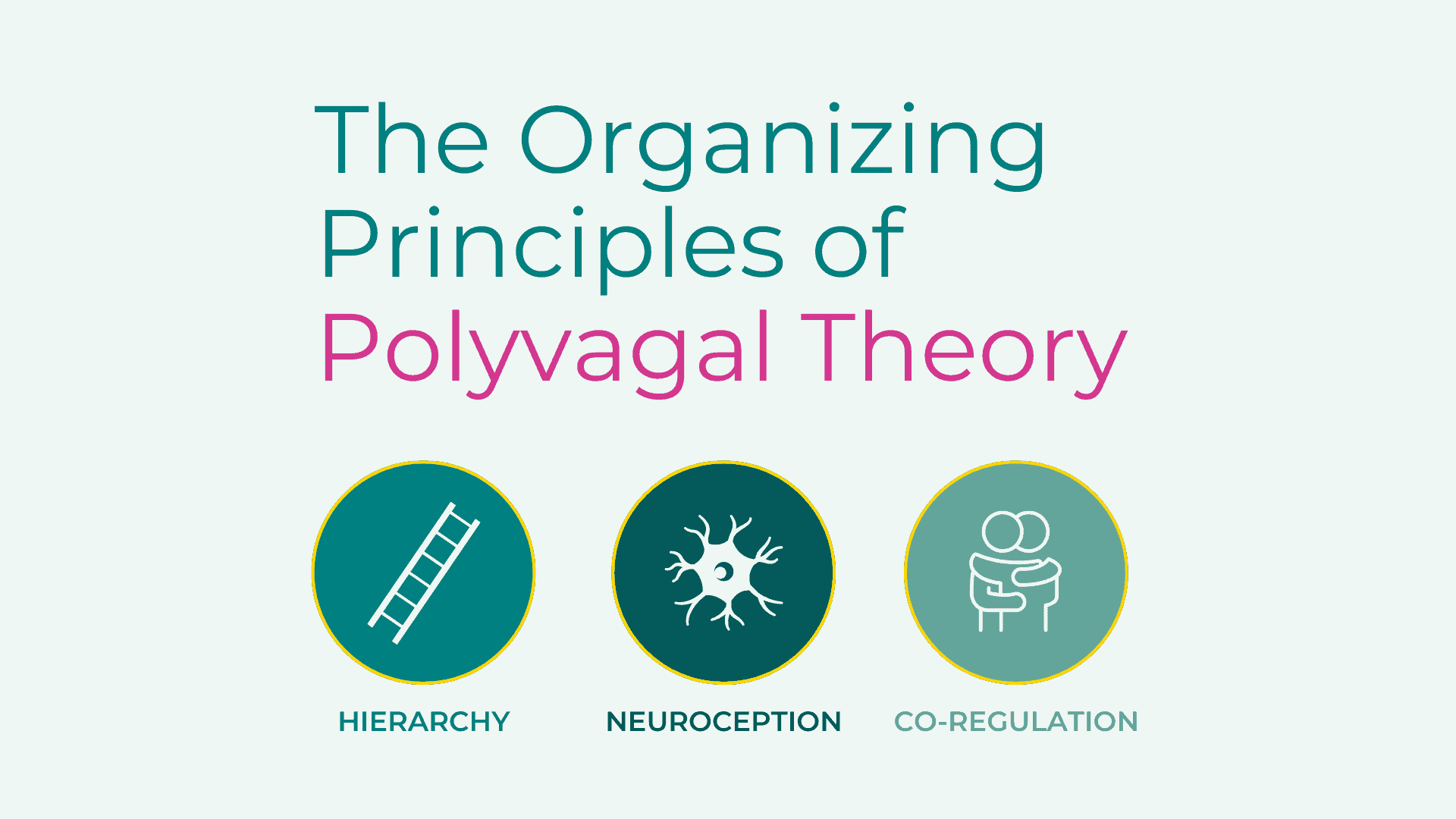 The Organizing Principles of Polyvagal Theory

HIERARCHY

NEUROCEPTION

CO-REGULATION